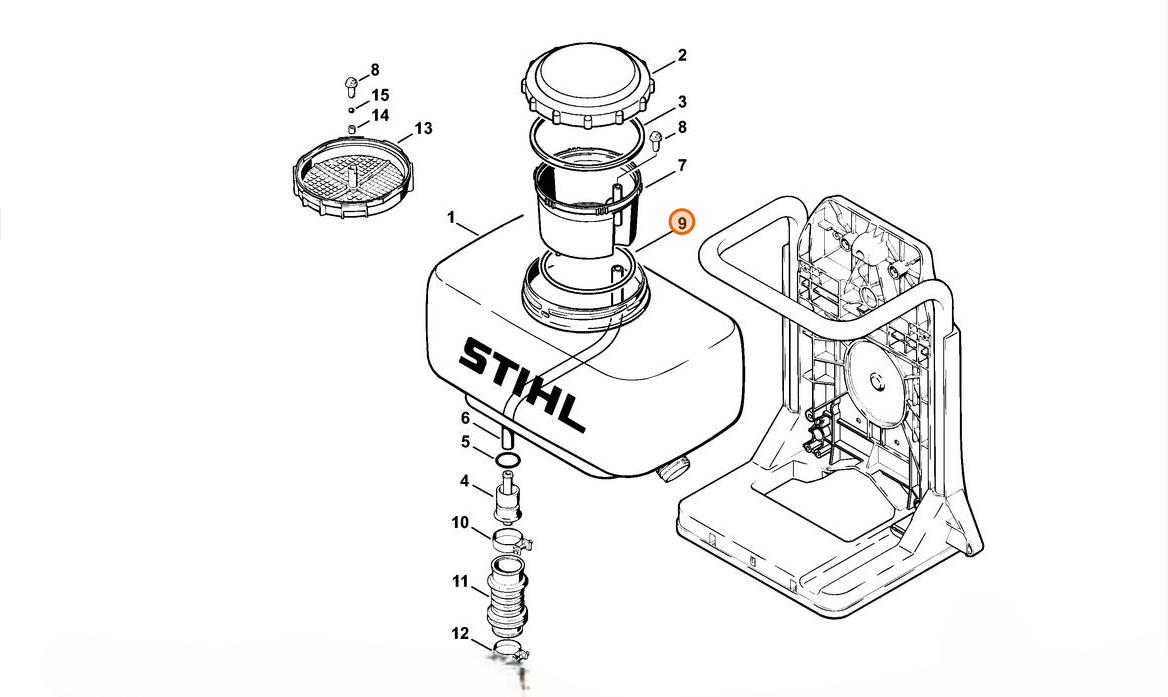 8
15
14
13
2
3
8
7
9
1
STIHL
6
5
4
10
11
12